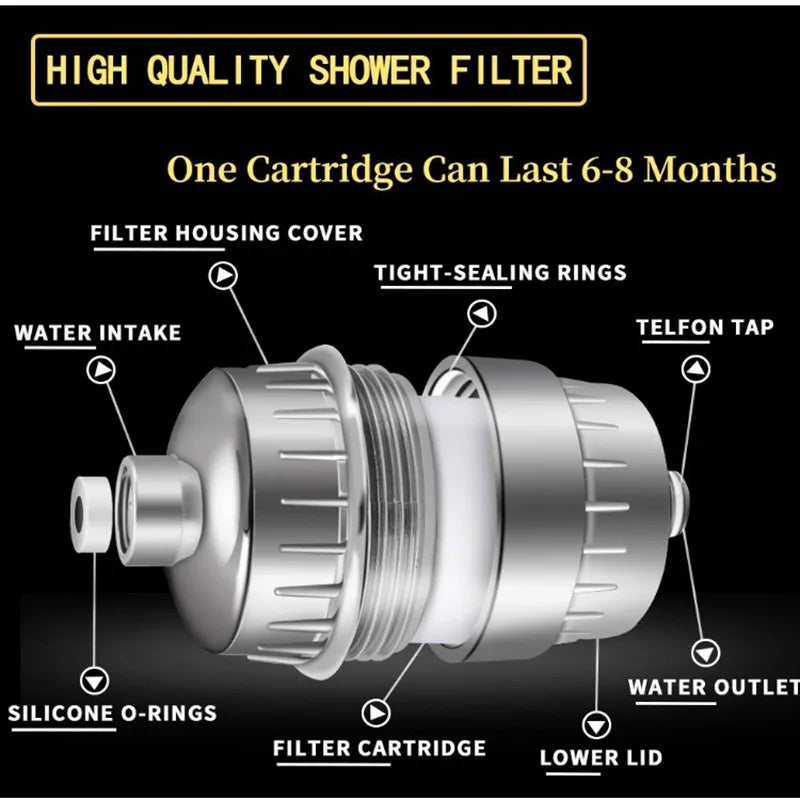 HIGH QUALITY SHOWER FILTER

One Cartridge Can Last 6-8 Months

FILTER HOUSING COVER

TIGHT-SEALING RINGS

WATER INTAKE

TELFON TAP

SILICONE O-RINGS

FILTER CARTRIDGE

LOWER LID

WATER OUTLET