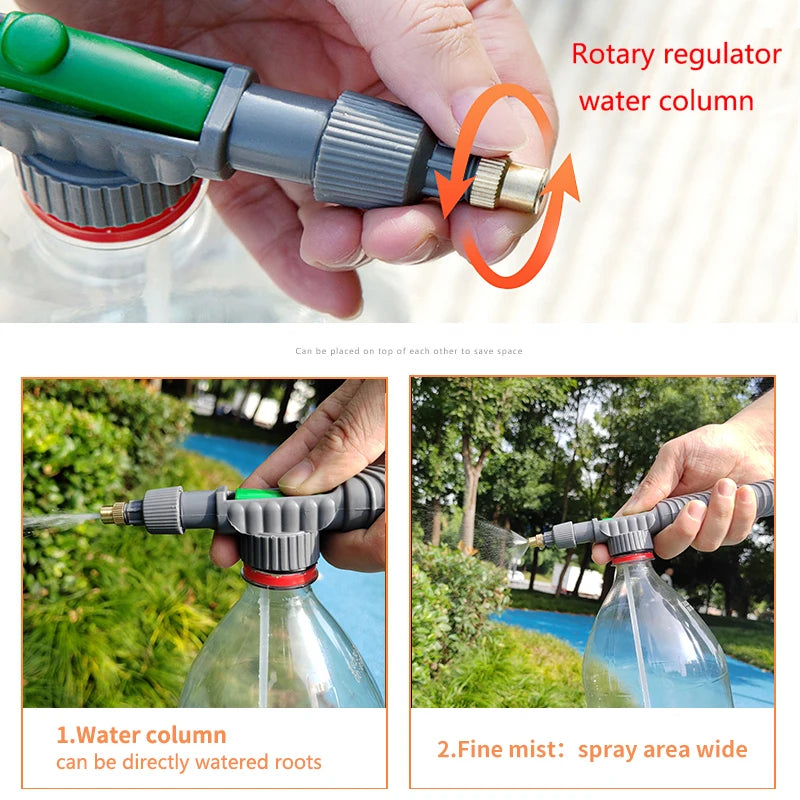 Rotary regulator
water column

Can be placed on top of each other to save space

1.Water column
can be directly watered roots

2.Fine mist：spray area wide