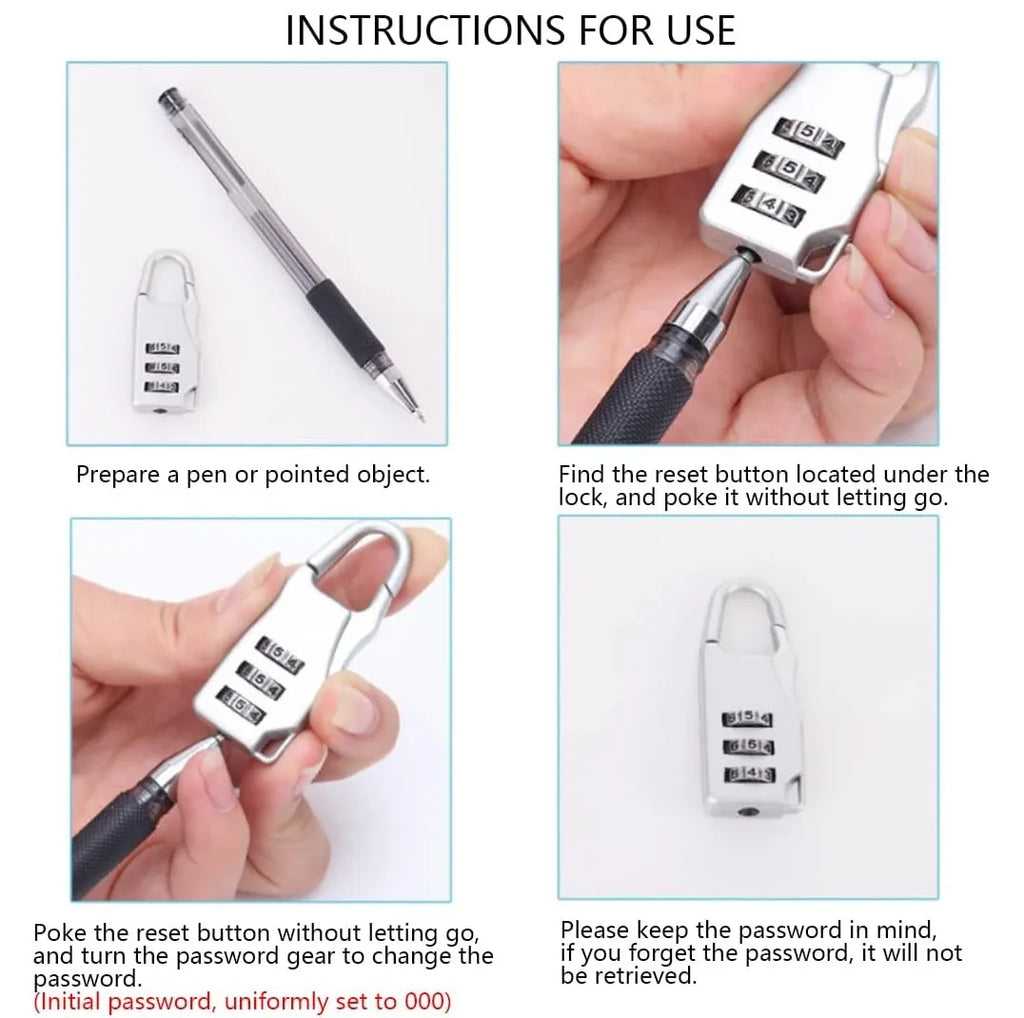 INSTRUCTIONS FOR USE

Prepare a pen or pointed object.

Find the reset button located under the lock, and poke it without letting go.

Poke the reset button without letting go, and turn the password gear to change the password.
(Initial password, uniformly set to 000)

Please keep the password in mind, if you forget the password, it will not be retrieved.