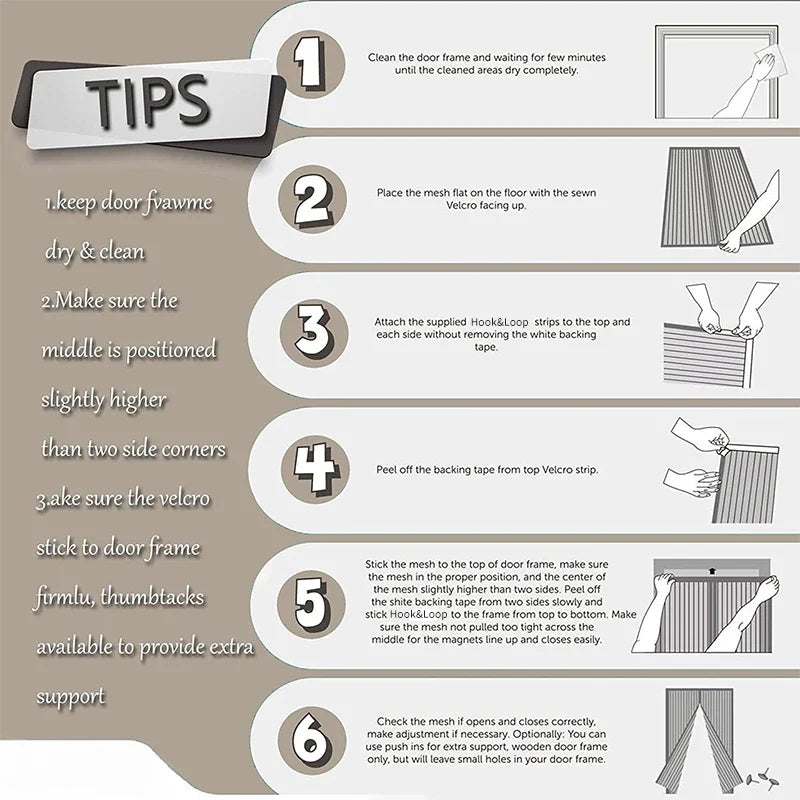 TIPS

1.keep door fvawme dry & clean

2.Make sure the middle is positioned slightly higher than two side corners

3.ake sure the velcro stick to door frame firmlu, thumbtacks available to provide extra support

1

Clean the door frame and waiting for few minutes until the cleaned areas dry completely.

2

Place the mesh flat on the floor with the sewn Velcro facing up.

3

Attach the supplied Hook&Loop strips to the top and each side without removing the white backing tape.

4

Peel off the backing tape from top Velcro strip.

5

Stick the mesh to the top of door frame, make sure the mesh in the proper position, and the center of the mesh slightly higher than two sides. Peel off the shite backing tape from two sides slowly and stick Hook&Loop to the frame from top to bottom. Make sure the mesh not pulled too tight across the middle for the magnets line up and closes easily.

6

Check the mesh if opens and closes correctly, make adjustment if necessary. Optionally: You can use push ins for extra support, wooden door frame only, but will leave small holes in your door frame.