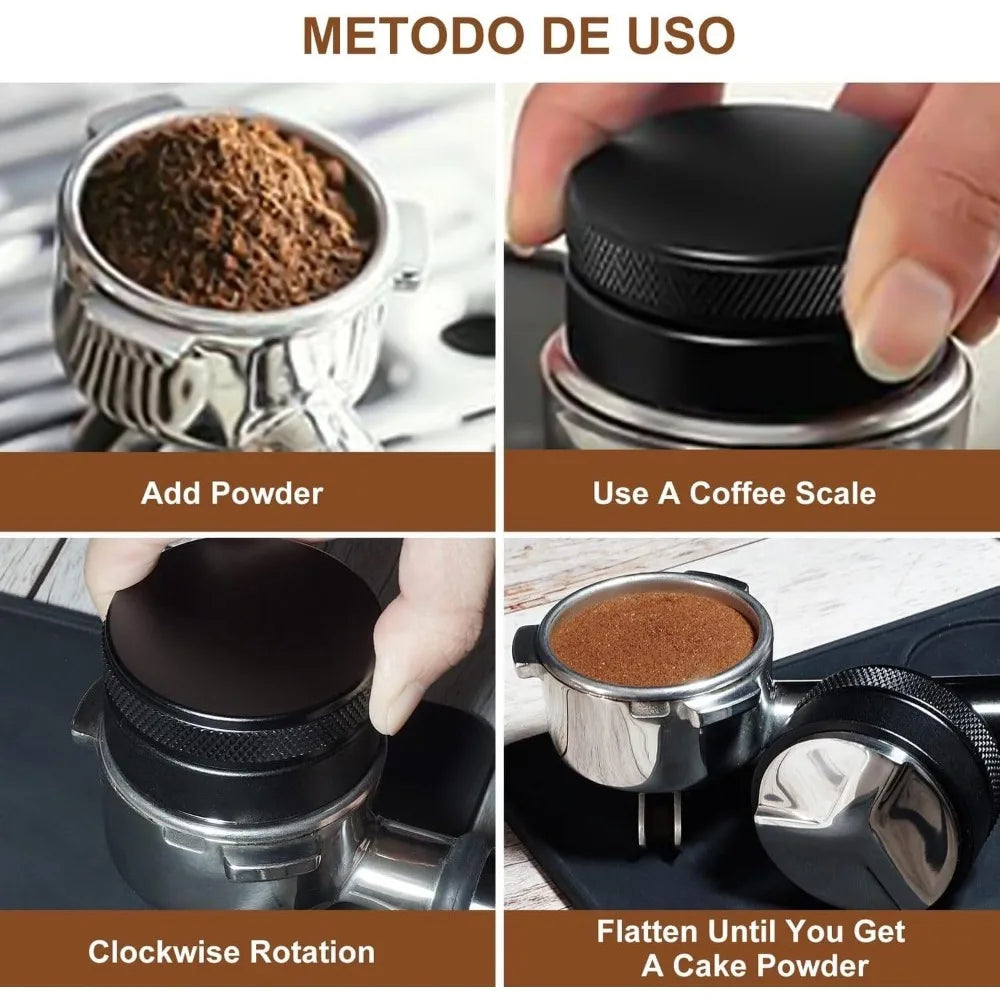 METODO DE USO

Add Powder

Use A Coffee Scale

Clockwise Rotation

Flatten Until You Get A Cake Powder