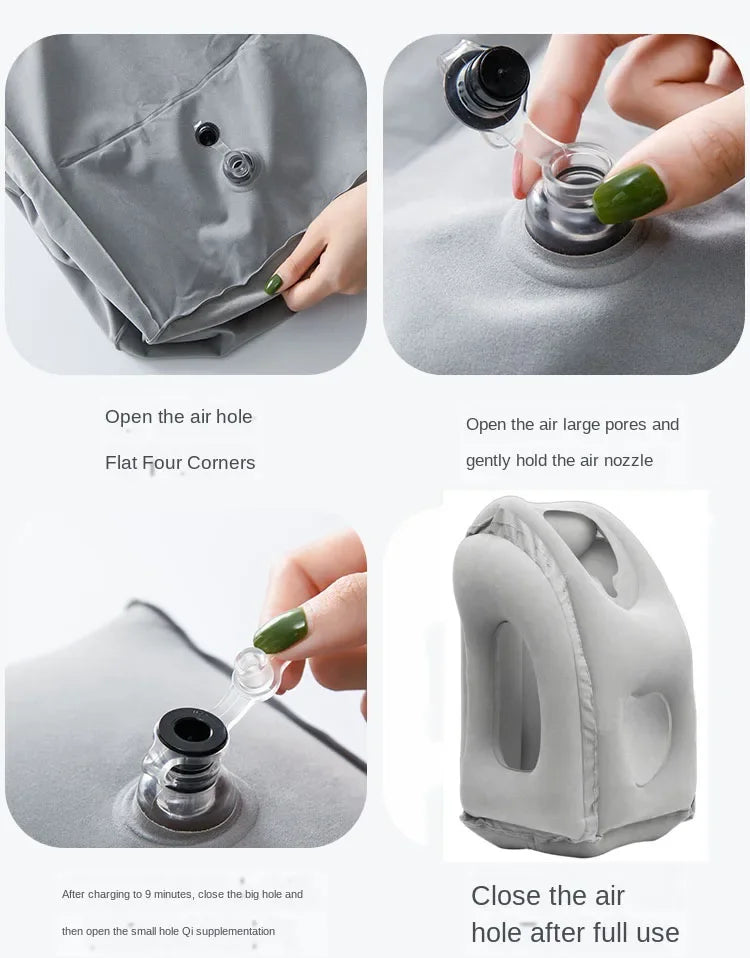 Open the air hole

Flat Four Corners

Open the air large pores and gently hold the air nozzle

After charging to 9 minutes, close the big hole and then open the small hole Qi supplementation

Close the air hole after full use