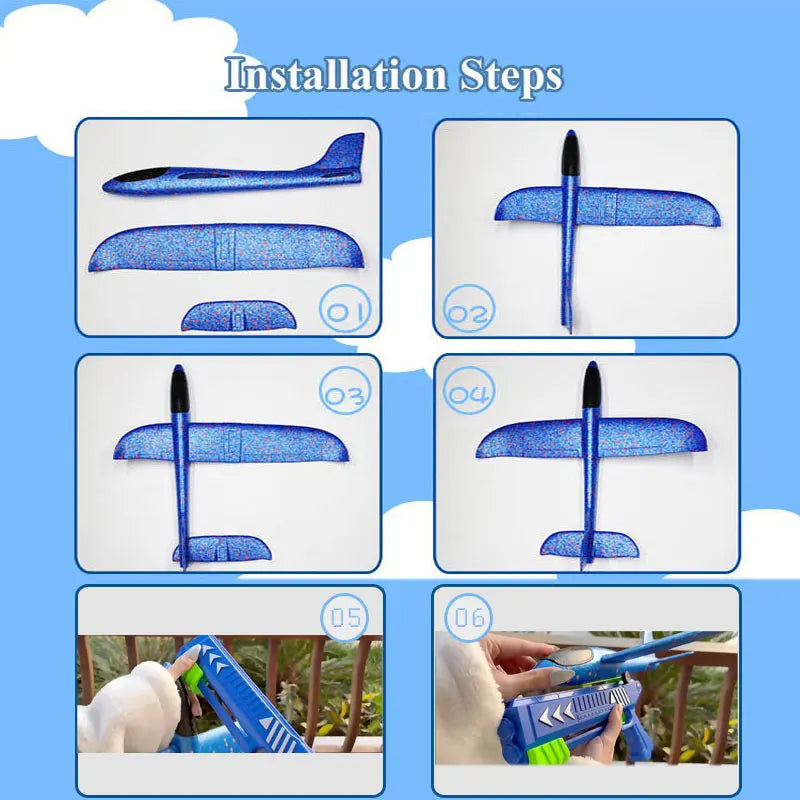 Installation Steps

01

02

03

04

05

06