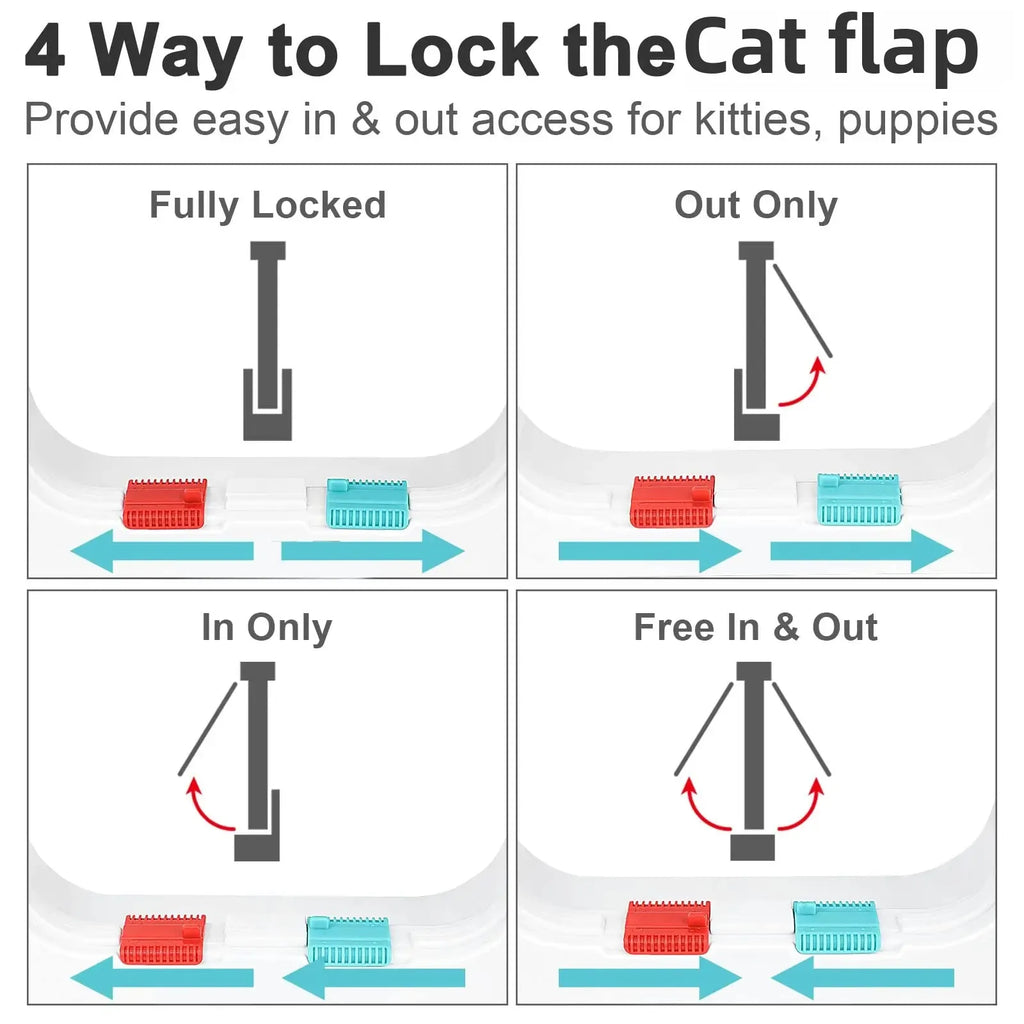 4 Way to Lock theCat flap

Provide easy in & out access for kitties, puppies

Fully Locked

Out Only

In Only

Free In & Out