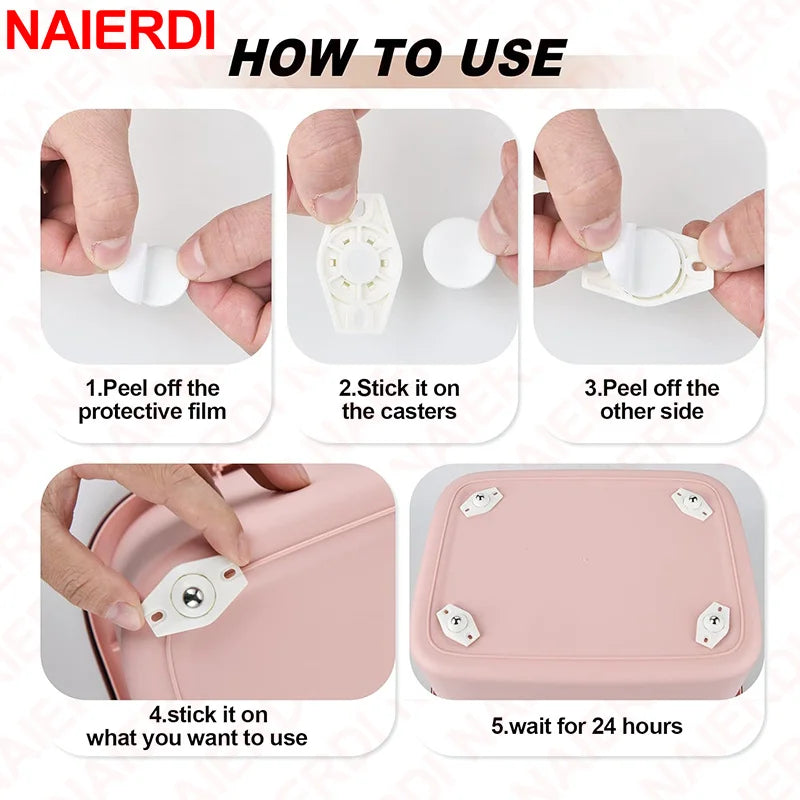 NAIERDI

HOW TO USE

1.Peel off the protective film

2.Stick it on the casters

3.Peel off the other side

4.stick it on what you want to use

5.wait for 24 hours