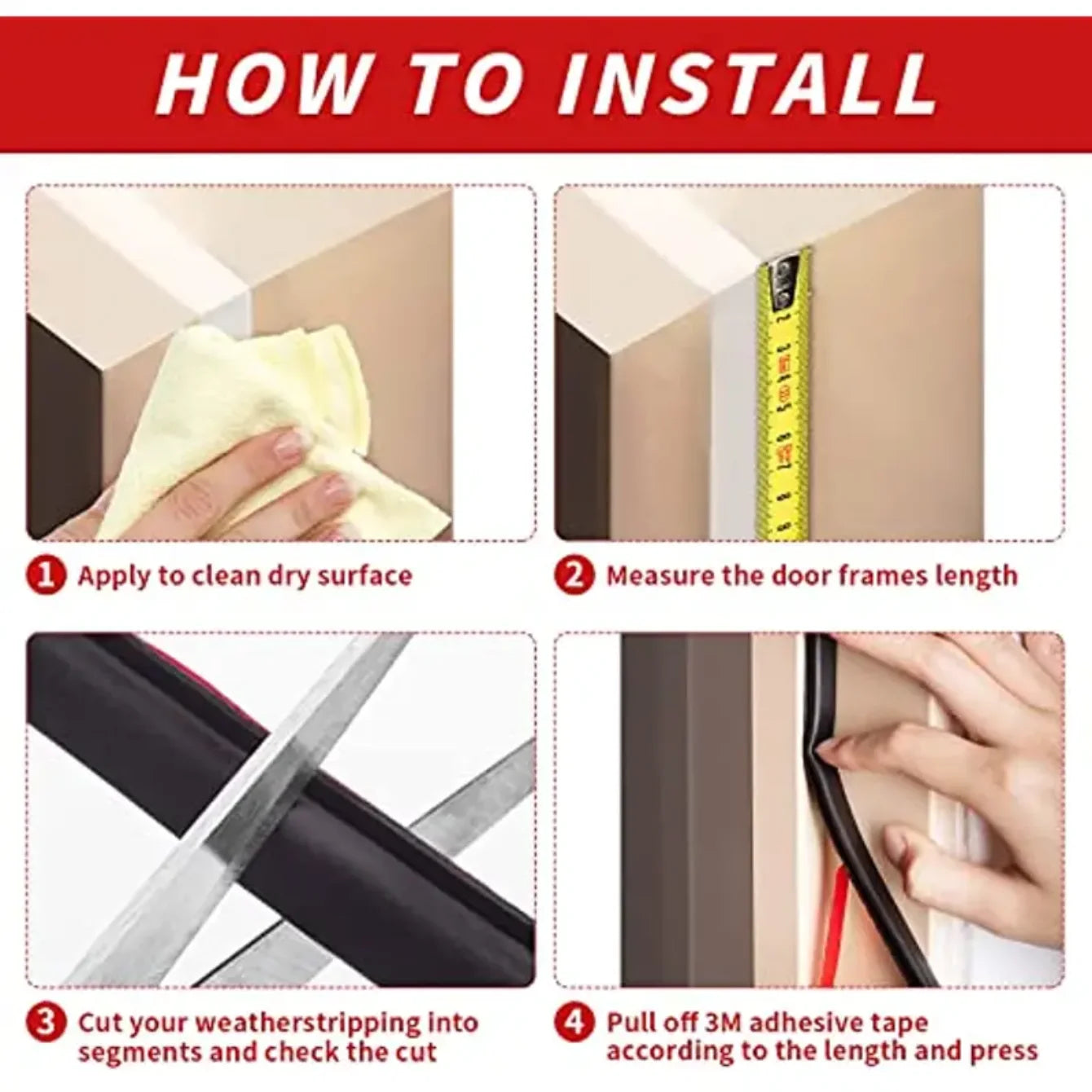 HOW TO INSTALL

1 Apply to clean dry surface

2 Measure the door frames length

3 Cut your weatherstripping into segments and check the cut

4 Pull off 3M adhesive tape according to the length and press