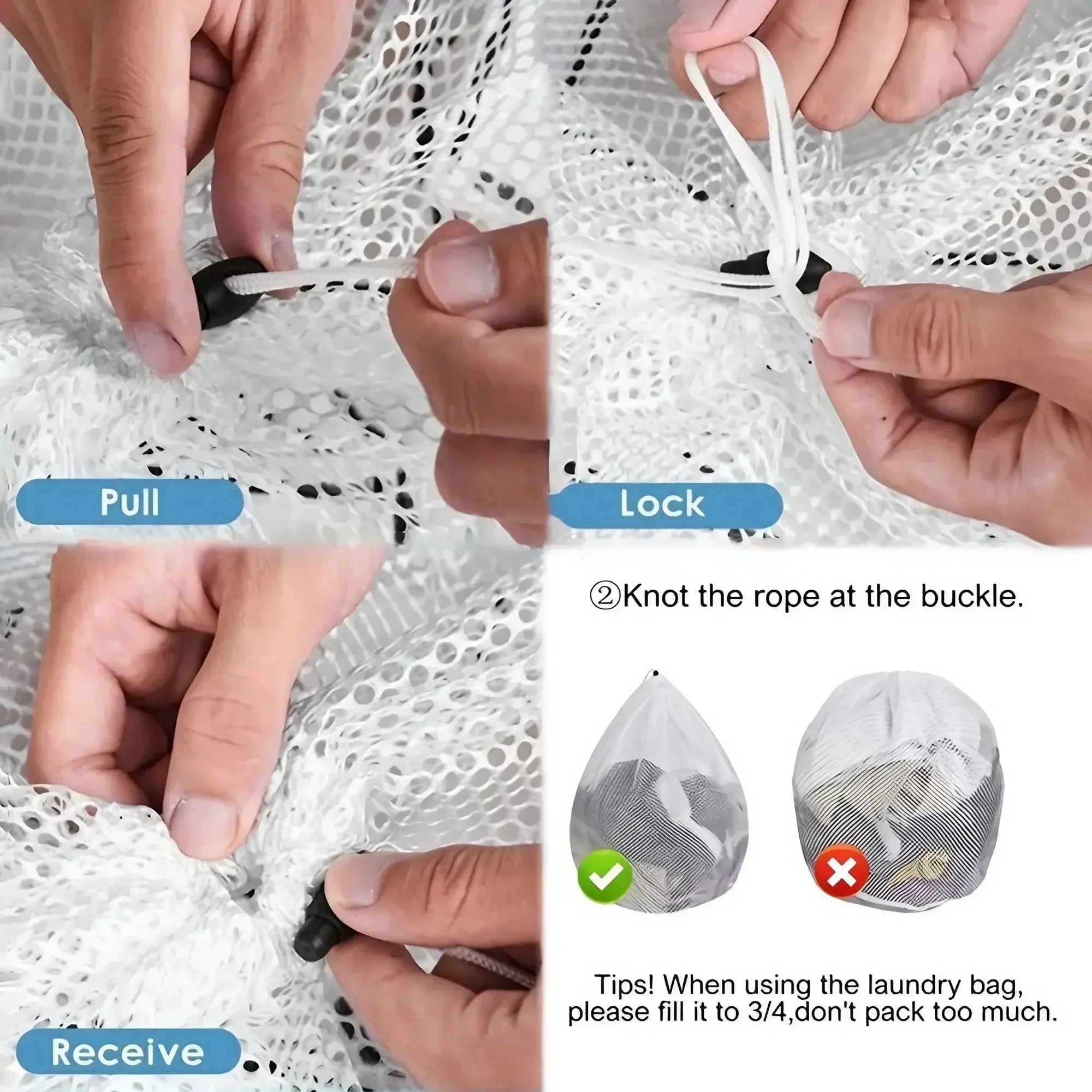 Pull

Lock

Receive

②Knot the rope at the buckle.

Tips! When using the laundry bag, please fill it to 3/4,don't pack too much.