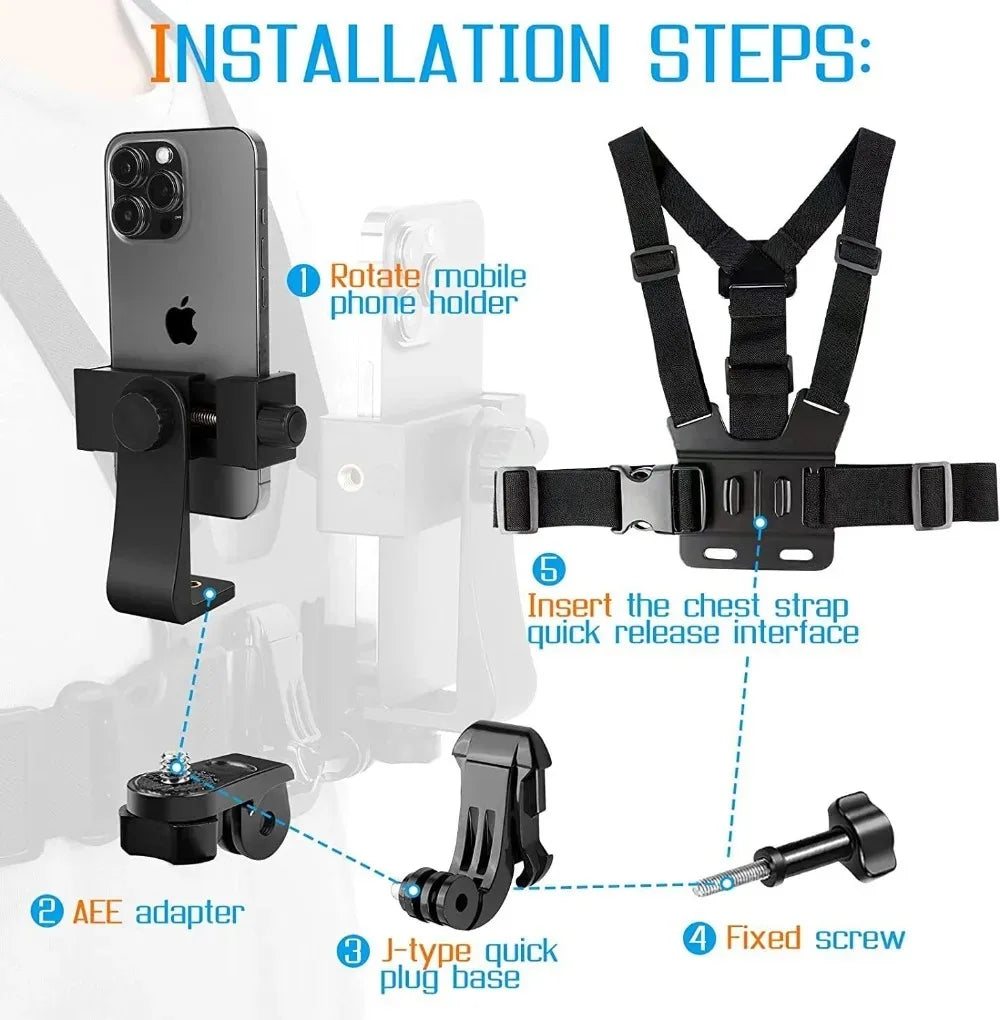 INSTALLATION STEPS:

1 Rotate mobile phone holder

5 Insert the chest strap quick release interface

2 AEE adapter

3 J-type quick plug base

4 Fixed screw