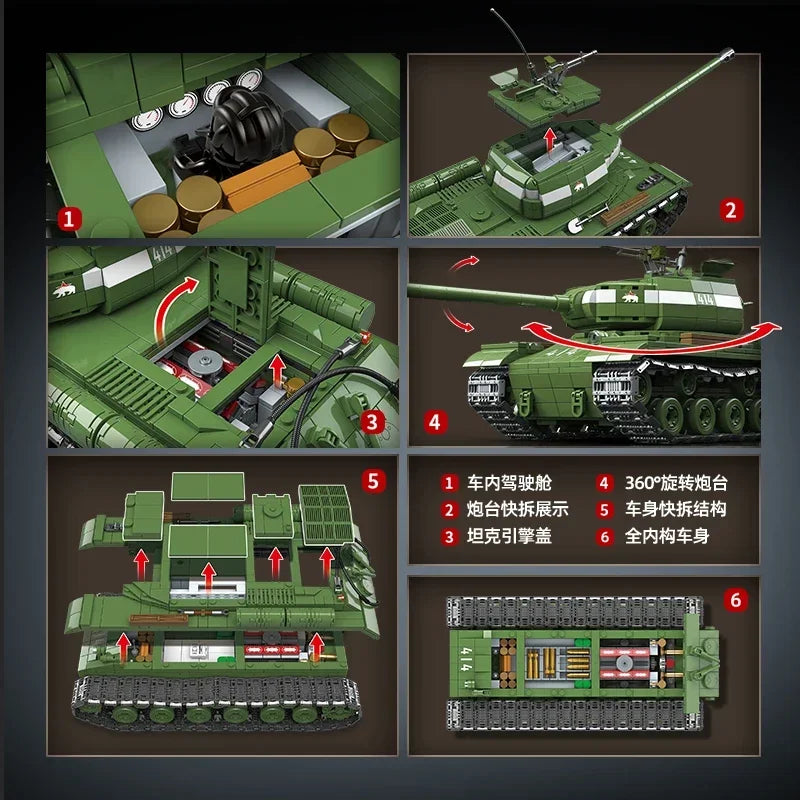 1

2

414

3

414

4

5

1 车内驾驶舱
2 炮台快拆展示
3 坦克引擎盖
4 360°旋转炮台
5 车身快拆结构
6 全内构车身

6

414