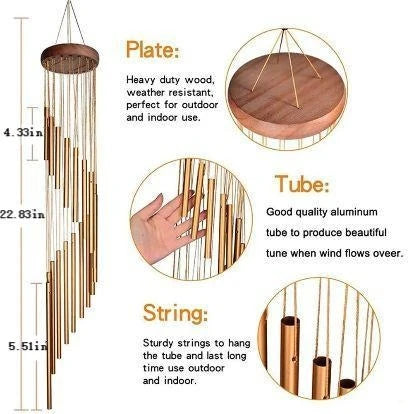 4.33in

22.83in

5.51in

Plate:

Heavy duty wood, weather resistant, perfect for outdoor and indoor use.

Tube:

Good quality aluminum tube to produce beautiful tune when wind flows oveer.

String:

Sturdy strings to hang the tube and last long time use outdoor and indoor.