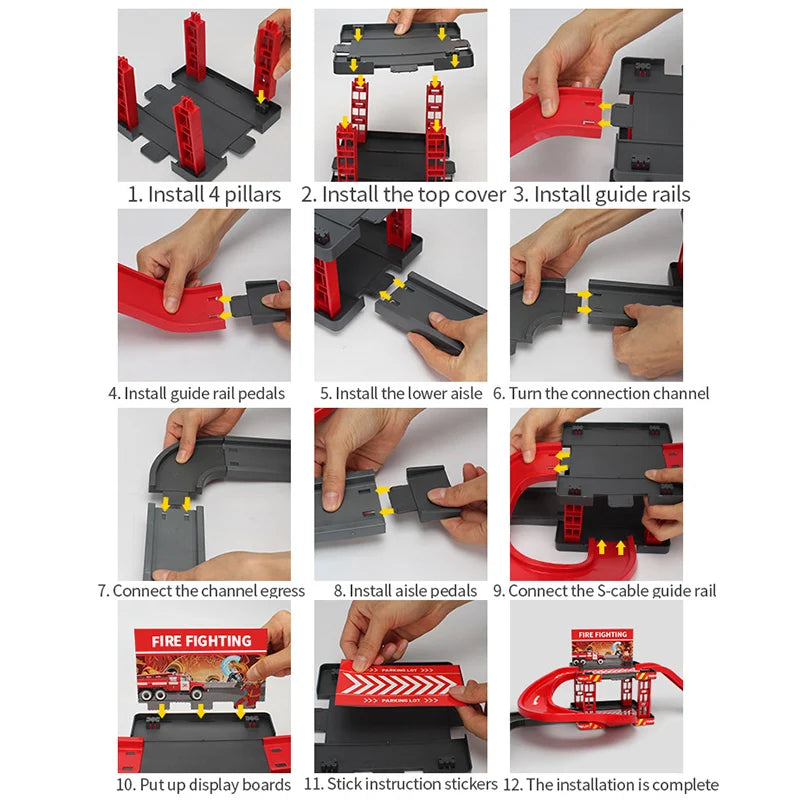 1. Install 4 pillars
2. Install the top cover
3. Install guide rails

4. Install guide rail pedals
5. Install the lower aisle
6. Turn the connection channel

7. Connect the channel egress
8. Install aisle pedals
9. Connect the S-cable guide rail

FIRE FIGHTING
10. Put up display boards

PARKING LOT
PARKING LOT
11. Stick instruction stickers

FIRE FIGHTING
12. The installation is complete