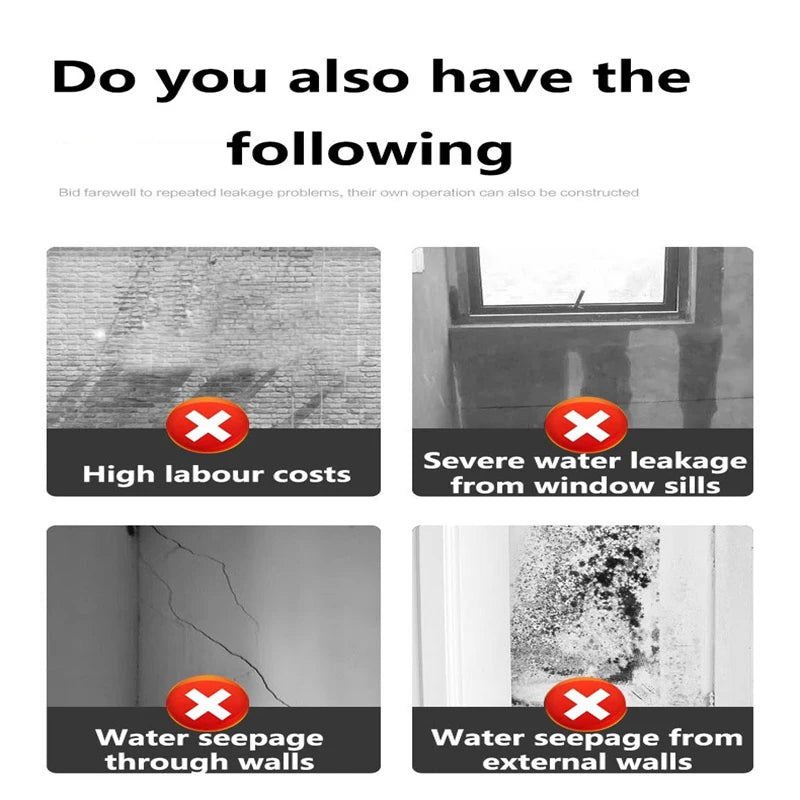 Do you also have the following

Bid farewell to repeated leakage problems, their own operation can also be constructed

High labour costs

Severe water leakage from window sills

Water seepage through walls

Water seepage from external walls