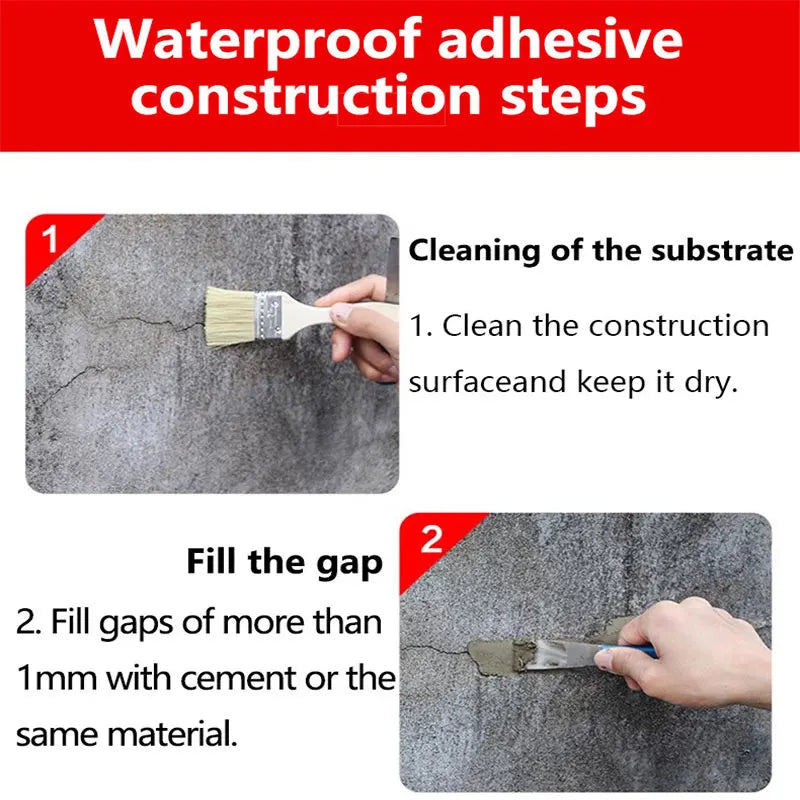 Waterproof adhesive construction steps

1

Cleaning of the substrate

1. Clean the construction surfaceand keep it dry.

2

Fill the gap

2. Fill gaps of more than 1mm with cement or the same material.